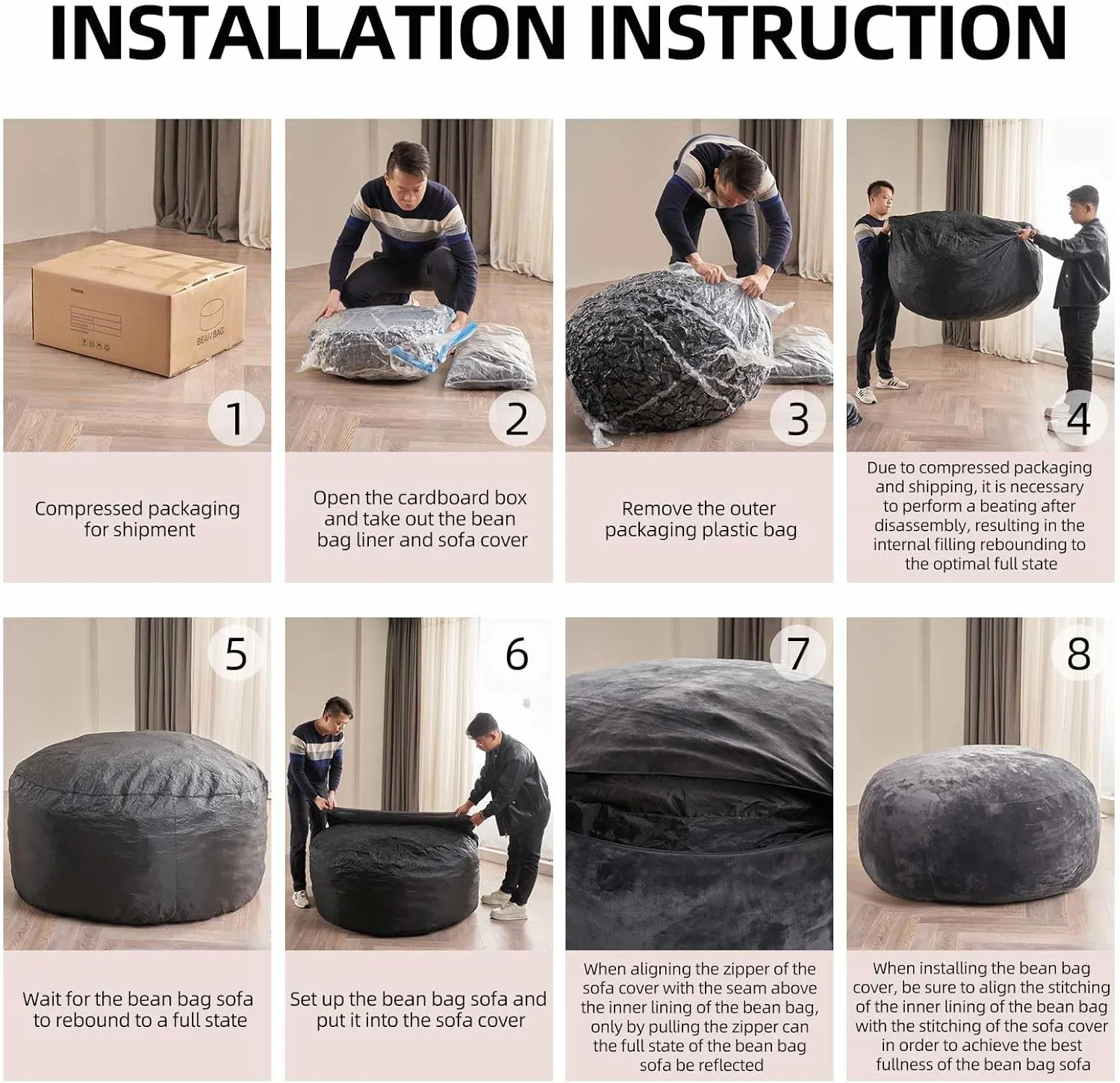 INSTALLATION INSTRUCTION

BEAN BAG

1

Compressed packaging for shipment

2

Open the cardboard box and take out the bean bag liner and sofa cover

3

Remove the outer packaging plastic bag

4

Due to compressed packaging and shipping, it is necessary to perform a beating after disassembly, resulting in the internal filling rebounding to the optimal full state

5

Wait for the bean bag sofa to rebound to a full state

6

Set up the bean bag sofa and put it into the sofa cover

7

When aligning the zipper of the sofa cover with the seam above the inner lining of the bean bag, only by pulling the zipper can the full state of the bean bag sofa be reflected

8

When installing the bean bag cover, be sure to align the stitching of the inner lining of the bean bag with the stitching of the sofa cover in order to achieve the best fullness of the bean bag sofa