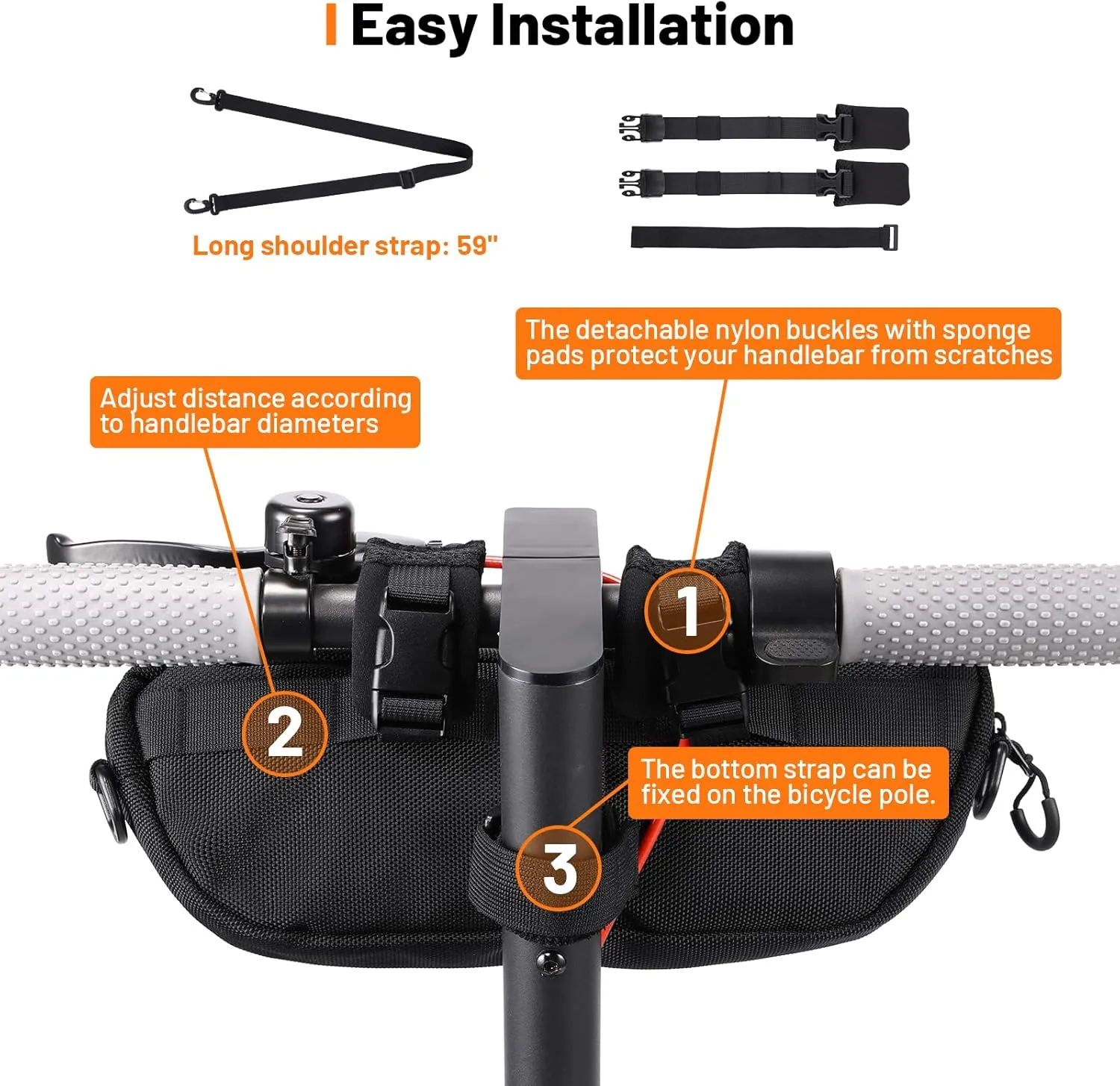 Easy Installation

Long shoulder strap: 59"

The detachable nylon buckles with sponge pads protect your handlebar from scratches

Adjust distance according to handlebar diameters

1

2

The bottom strap can be fixed on the bicycle pole.

3